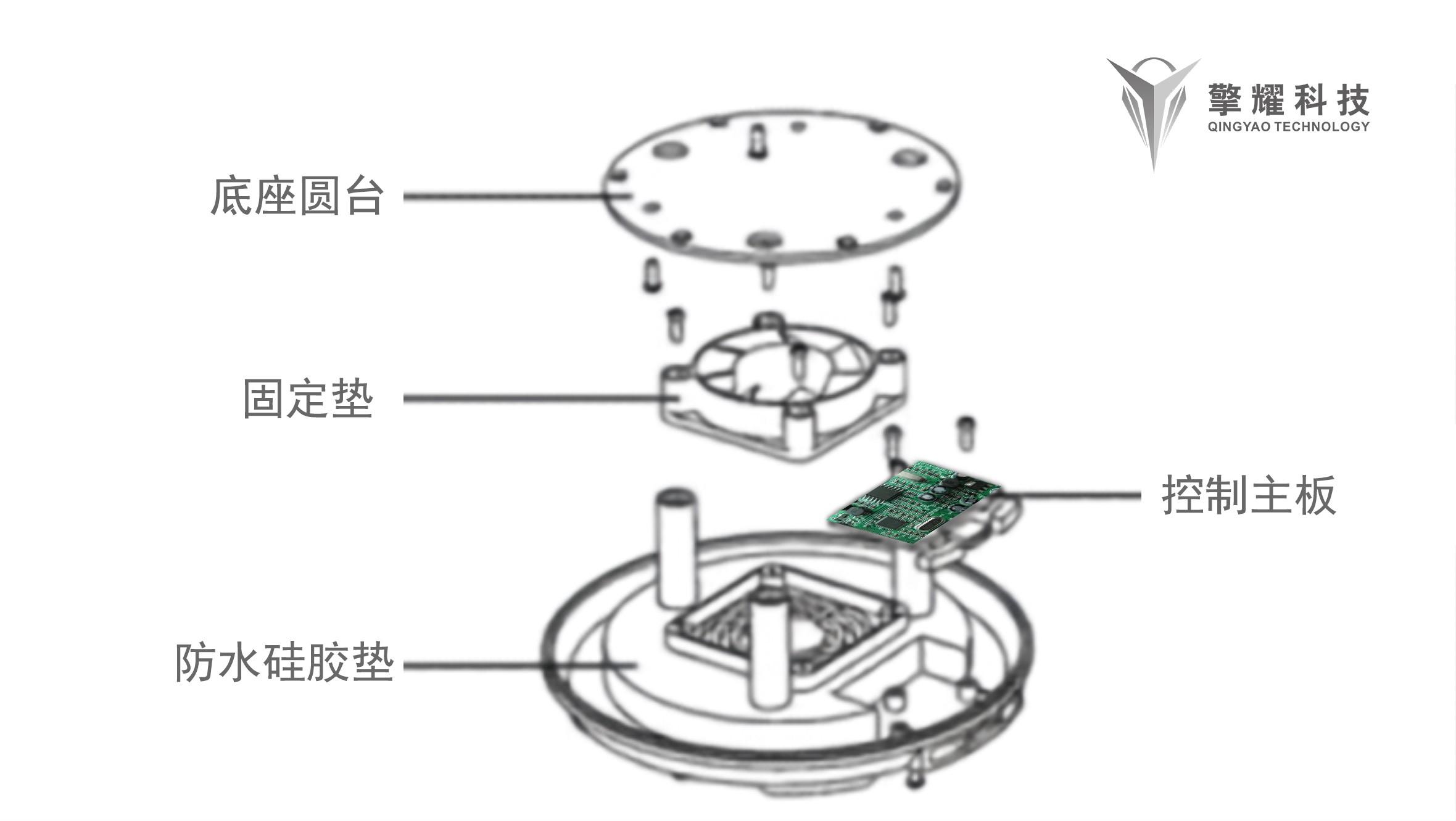 擎耀科技
QINGYAO TECHNOLOGY

底座圆台

固定垫

控制主板

防水硅胶垫